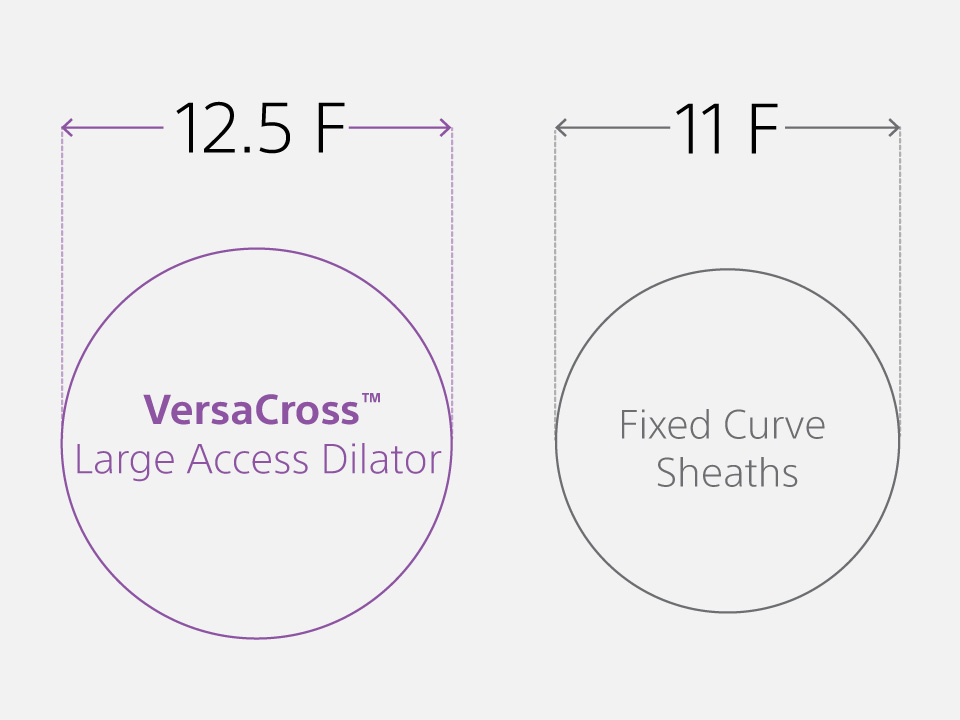 12.5 F

VersaCross™
Large Access Dilator

11 F

Fixed Curve Sheaths