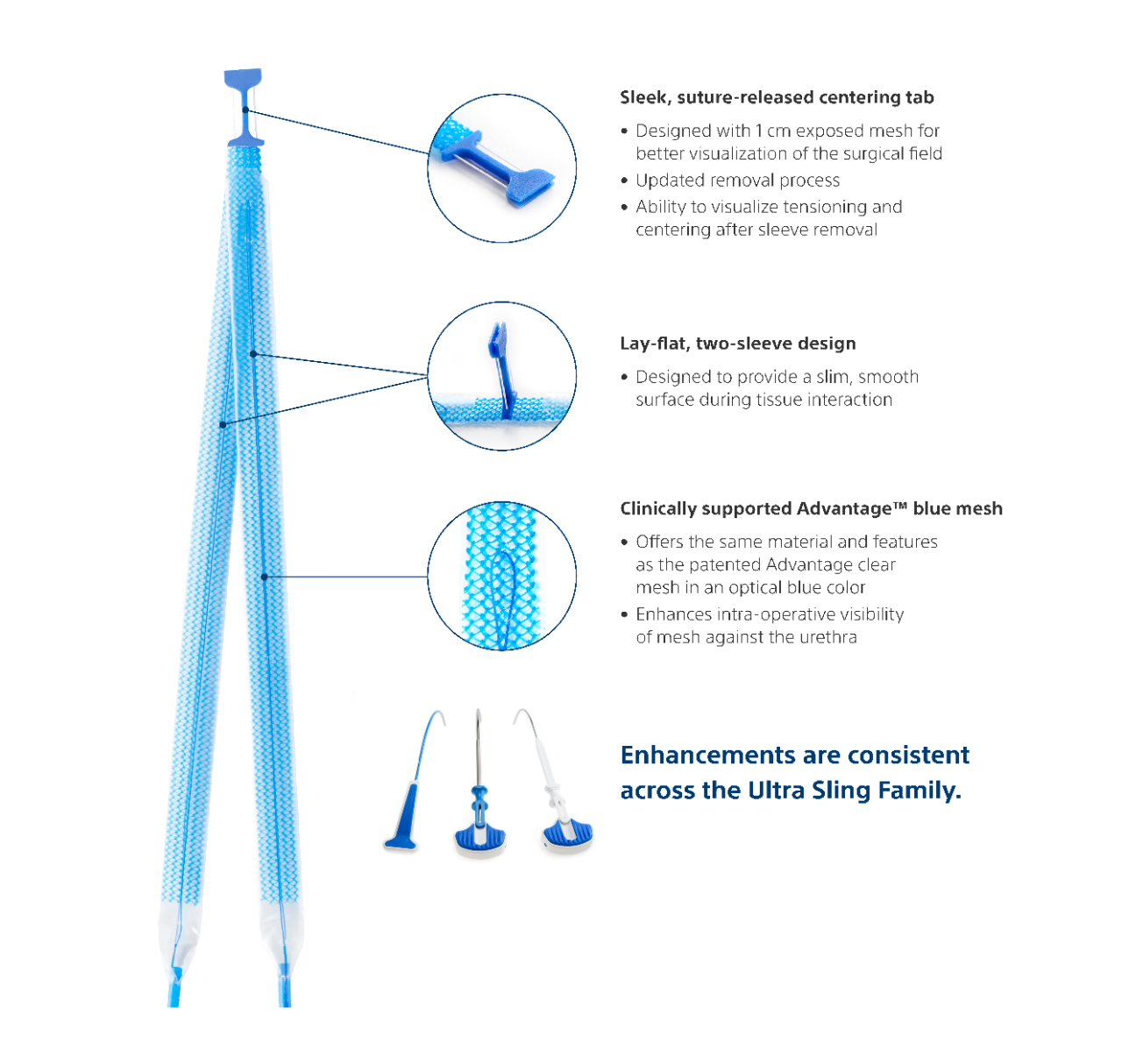 Sleek, suture-released centering tab

• Designed with 1 cm exposed mesh for better visualization of the surgical field
• Updated removal process
• Ability to visualize tensioning and centering after sleeve removal

Lay-flat, two-sleeve design

• Designed to provide a slim, smooth surface during tissue interaction

Clinically supported Advantage™ blue mesh

• Offers the same material and features as the patented Advantage clear mesh in an optical blue color
• Enhances intra-operative visibility of mesh against the urethra

Enhancements are consistent across the Ultra Sling Family.