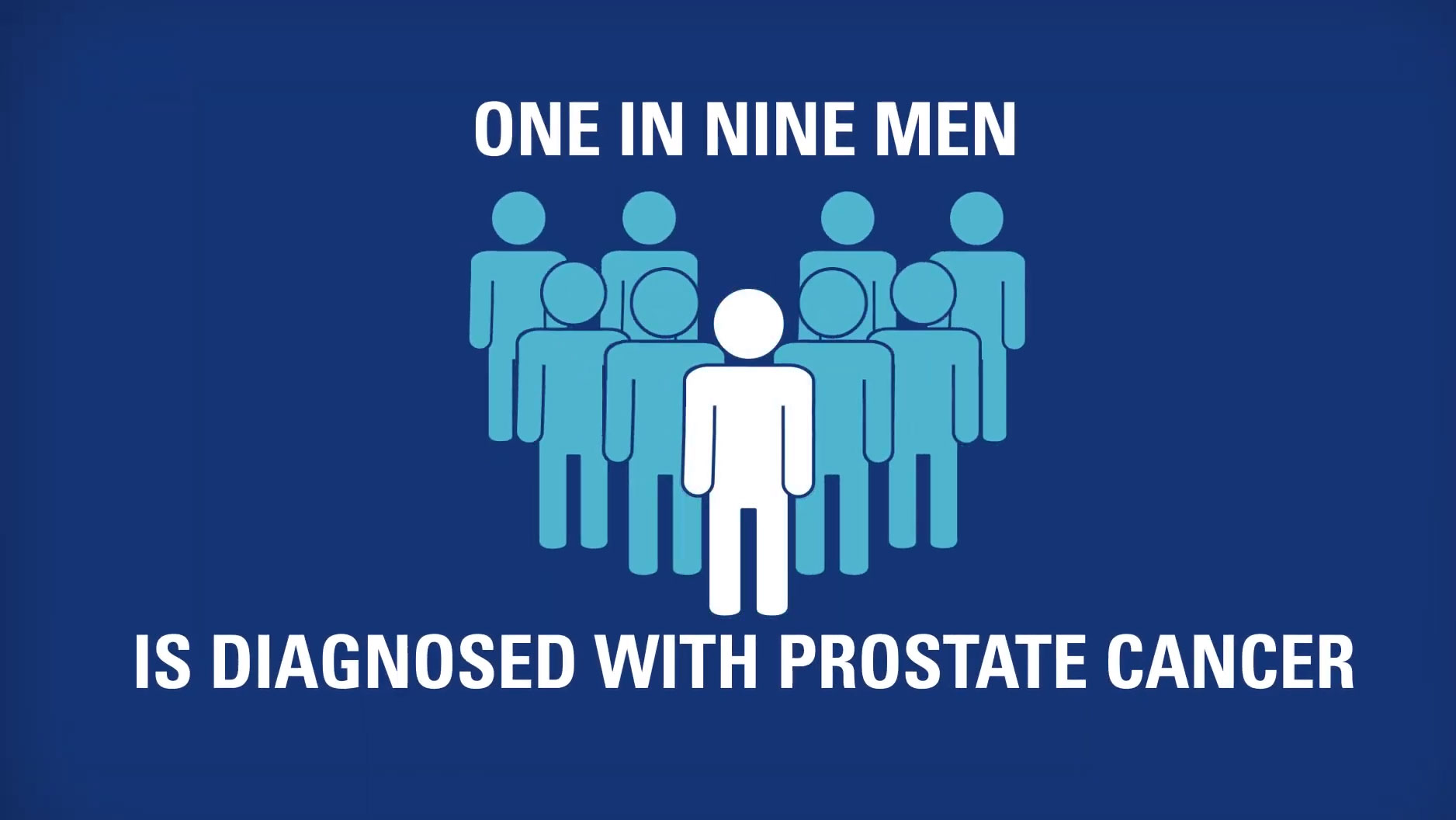 ONE IN NINE MEN

IS DIAGNOSED WITH PROSTATE CANCER