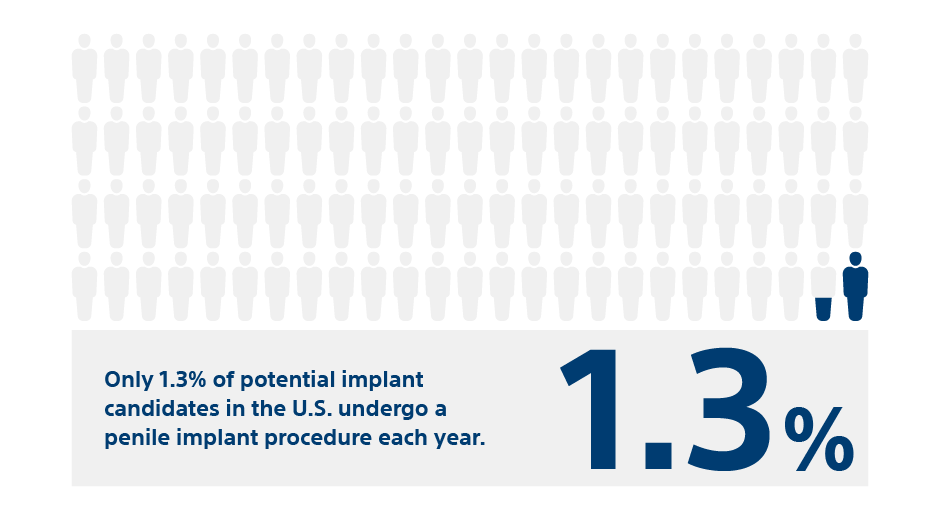 Only 1.3% of potential implant candidates in the U.S. undergo a penile implant procedure each year.

1.3%