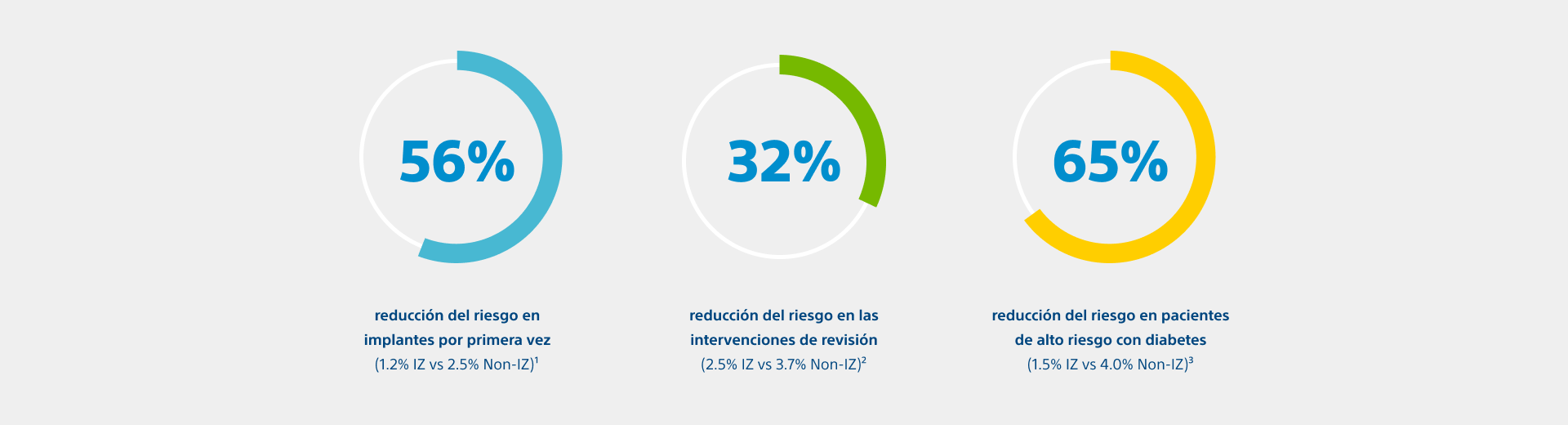 56%

reducción del riesgo en implantes por primera vez
(1.2% IZ vs 2.5% Non-IZ)$^1$

32%

reducción del riesgo en las intervenciones de revisión
(2.5% IZ vs 3.7% Non-IZ)$^2$

65%

reducción del riesgo en pacientes de alto riesgo con diabetes
(1.5% IZ vs 4.0% Non-IZ)$^3$