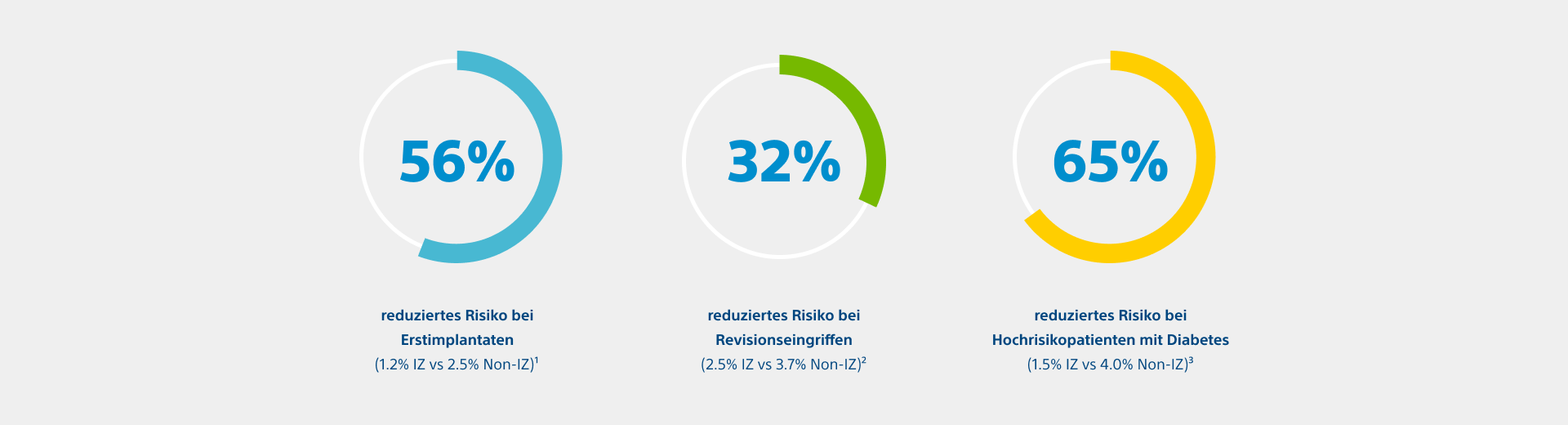 56%

reduziertes Risiko bei Erstimplantaten
(1.2% IZ vs 2.5% Non-IZ)$^1$

32%

reduziertes Risiko bei Revisionseingriffen
(2.5% IZ vs 3.7% Non-IZ)$^2$

65%

reduziertes Risiko bei Hochrisikopatienten mit Diabetes
(1.5% IZ vs 4.0% Non-IZ)$^3$