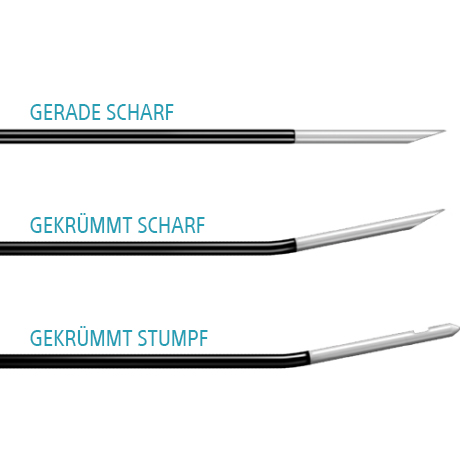 GERADE SCHARF

GEKRÜMMT SCHARF

GEKRÜMMT STUMPF