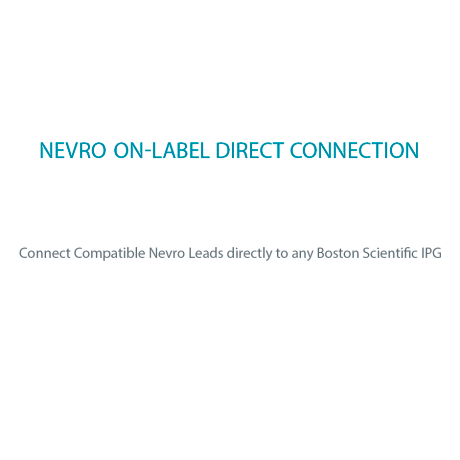 NEVRO ON-LABEL DIRECT CONNECTION

Connect Compatible Nevro Leads directly to any Boston Scientific IPG