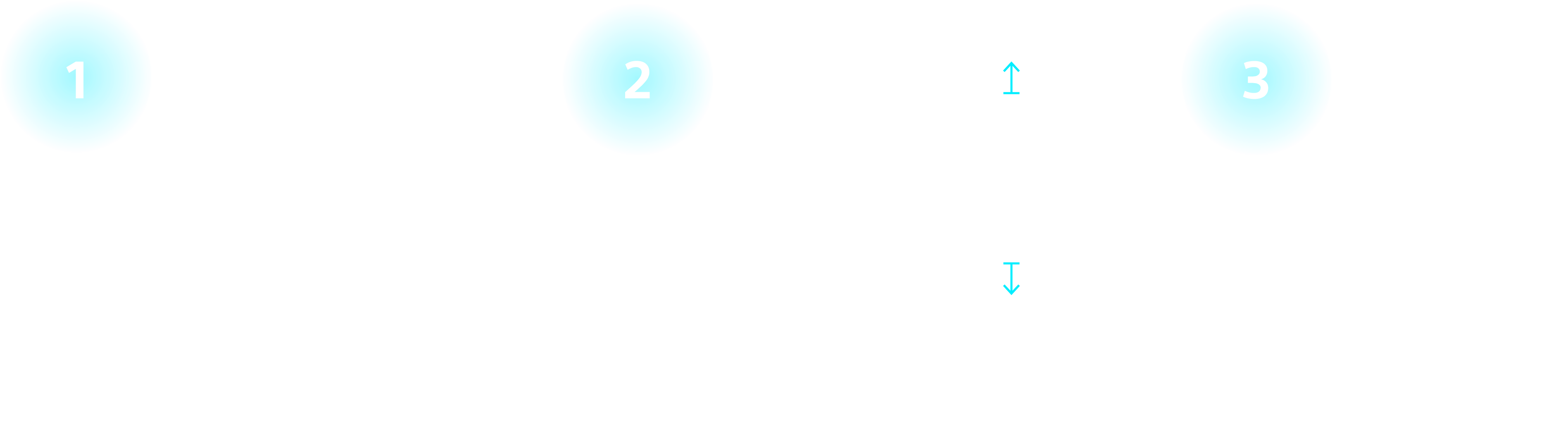 1

2

3