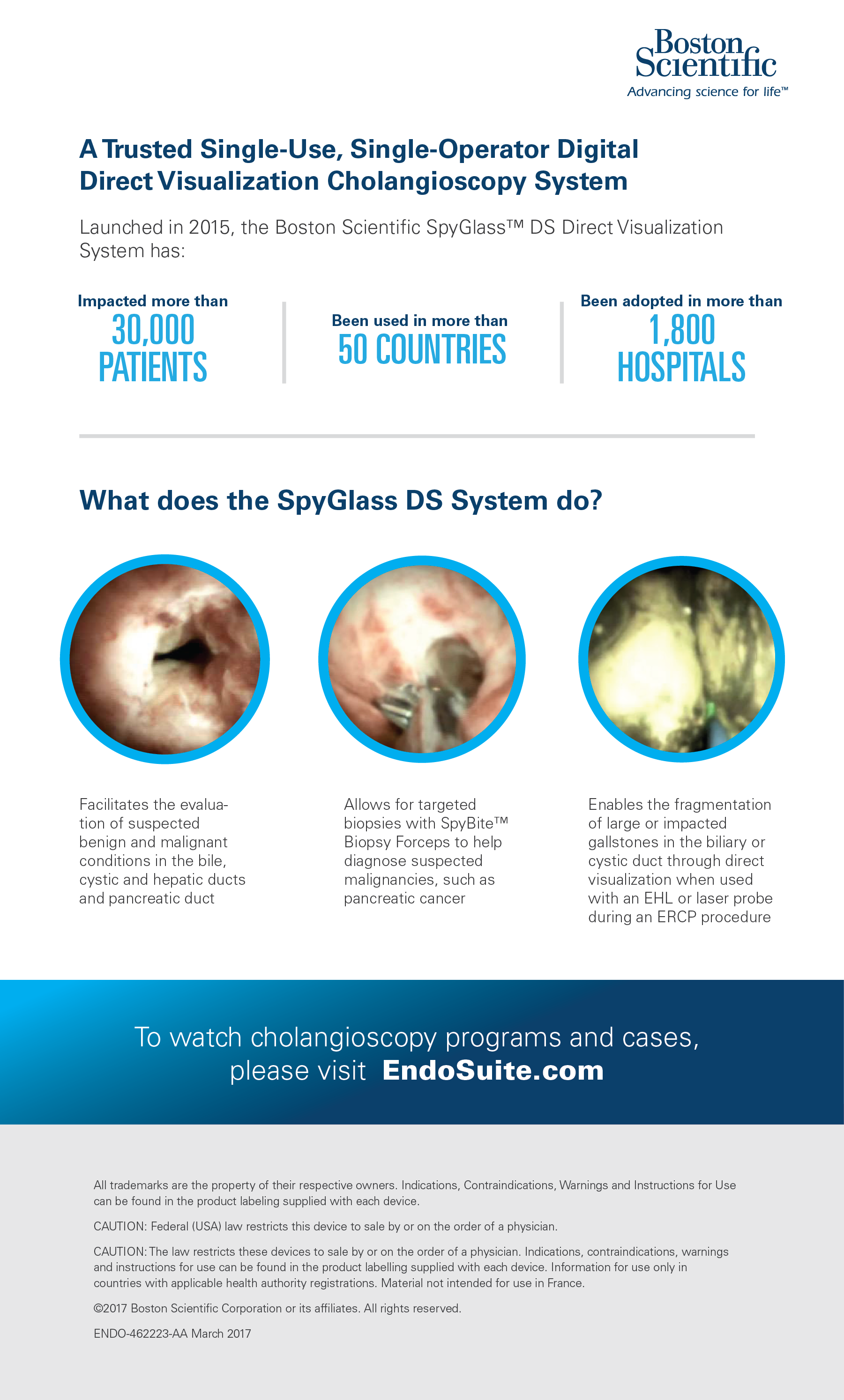 Boston Scientific
Advancing science for life™

A Trusted Single-Use, Single-Operator Digital Direct Visualization Cholangioscopy System

Launched in 2015, the Boston Scientific SpyGlass™ DS Direct Visualization System has:

Impacted more than
30,000 PATIENTS

Been used in more than
50 COUNTRIES

Been adopted in more than
1,800 HOSPITALS

What does the SpyGlass DS System do?

Facilitates the evaluation of suspected benign and malignant conditions in the bile, cystic and hepatic ducts and pancreatic duct

Allows for targeted biopsies with SpyBite™ Biopsy Forceps to help diagnose suspected malignancies, such as pancreatic cancer

Enables the fragmentation of large or impacted gallstones in the biliary or cystic duct through direct visualization when used with an EHL or laser probe during an ERCP procedure

To watch cholangioscopy programs and cases, please visit EndoSuite.com

All trademarks are the property of their respective owners. Indications, Contraindications, Warnings and Instructions for Use can be found in the product labeling supplied with each device.

CAUTION: Federal (USA) law restricts this device to sale by or on the order of a physician.

CAUTION: The law restricts these devices to sale by or on the order of a physician. Indications, contraindications, warnings and instructions for use can be found in the product labelling supplied with each device. Information for use only in countries with applicable health authority registrations. Material not intended for use in France.

©2017 Boston Scientific Corporation or its affiliates. All rights reserved.

ENDO-462223-AA March 2017