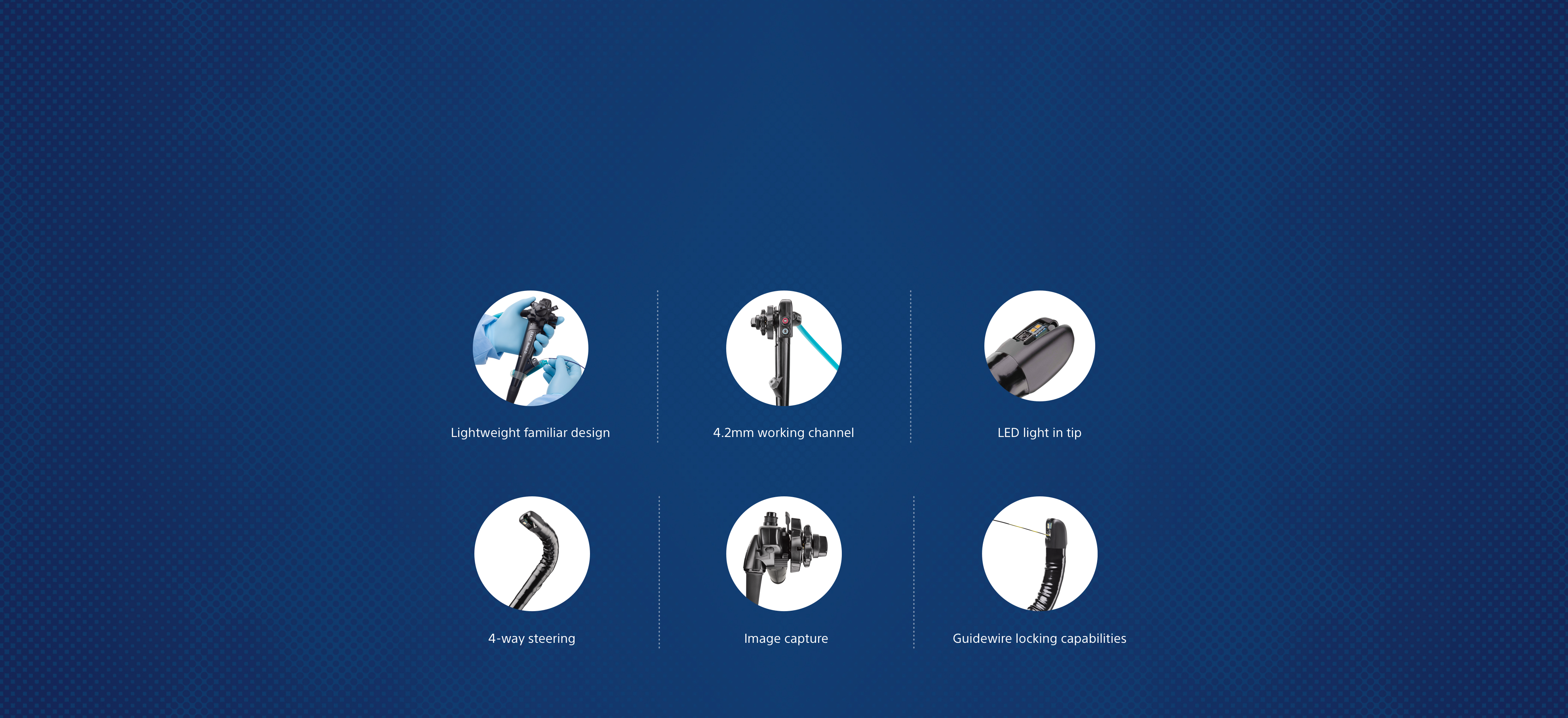 Lightweight familiar design

4.2mm working channel

LED light in tip

4-way steering

Image capture

Guidewire locking capabilities