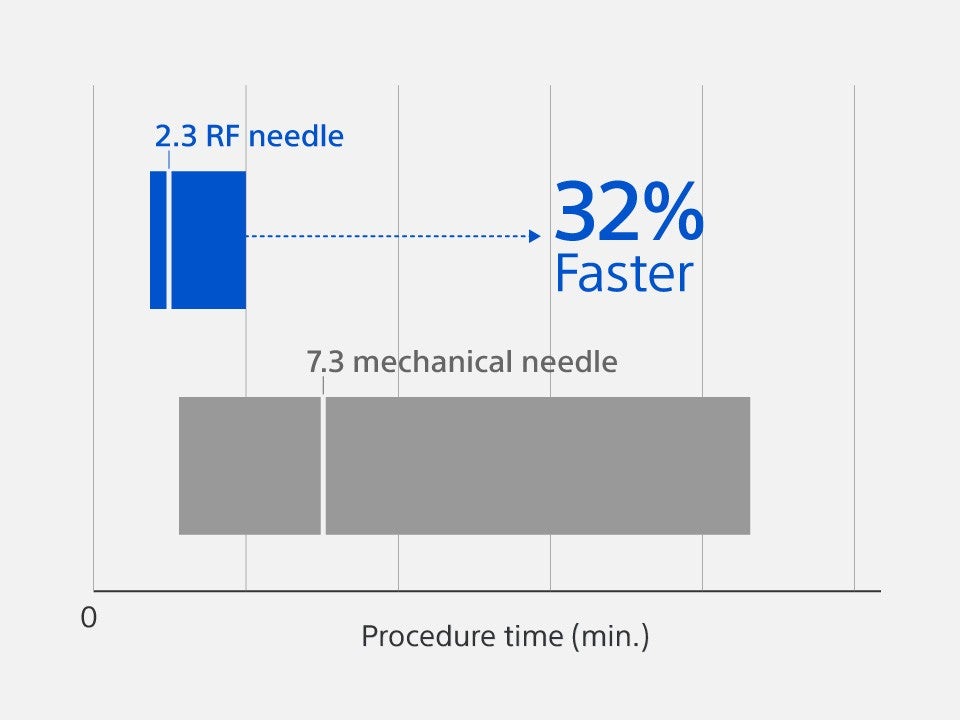 2.3 RF needle

32%
Faster

7.3 mechanical needle

0

Procedure time (min.)